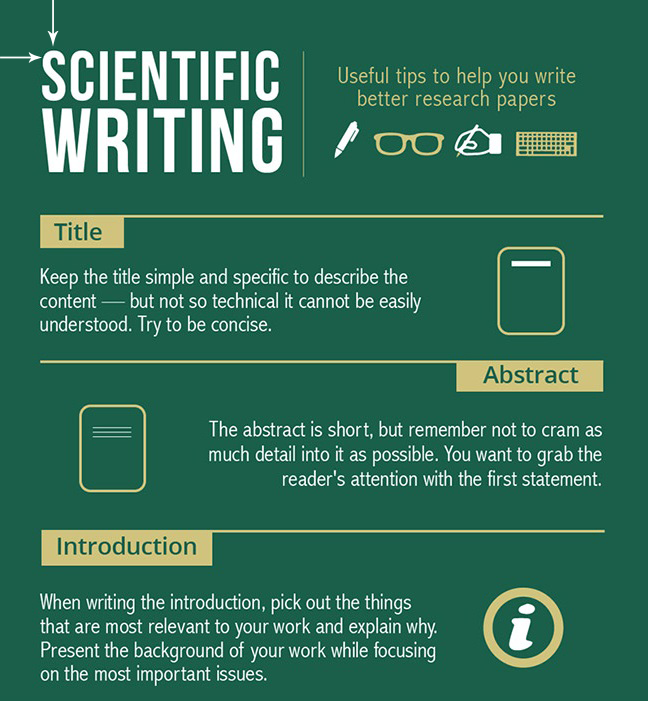 SCIENTIFIC WRITING

Useful tips to help you write better research papers

Title

Keep the title simple and specific to describe the content — but not so technical it cannot be easily understood. Try to be concise.

Abstract

The abstract is short, but remember not to cram as much detail into it as possible. You want to grab the reader's attention with the first statement.

Introduction

When writing the introduction, pick out the things that are most relevant to your work and explain why. Present the background of your work while focusing on the most important issues.

i